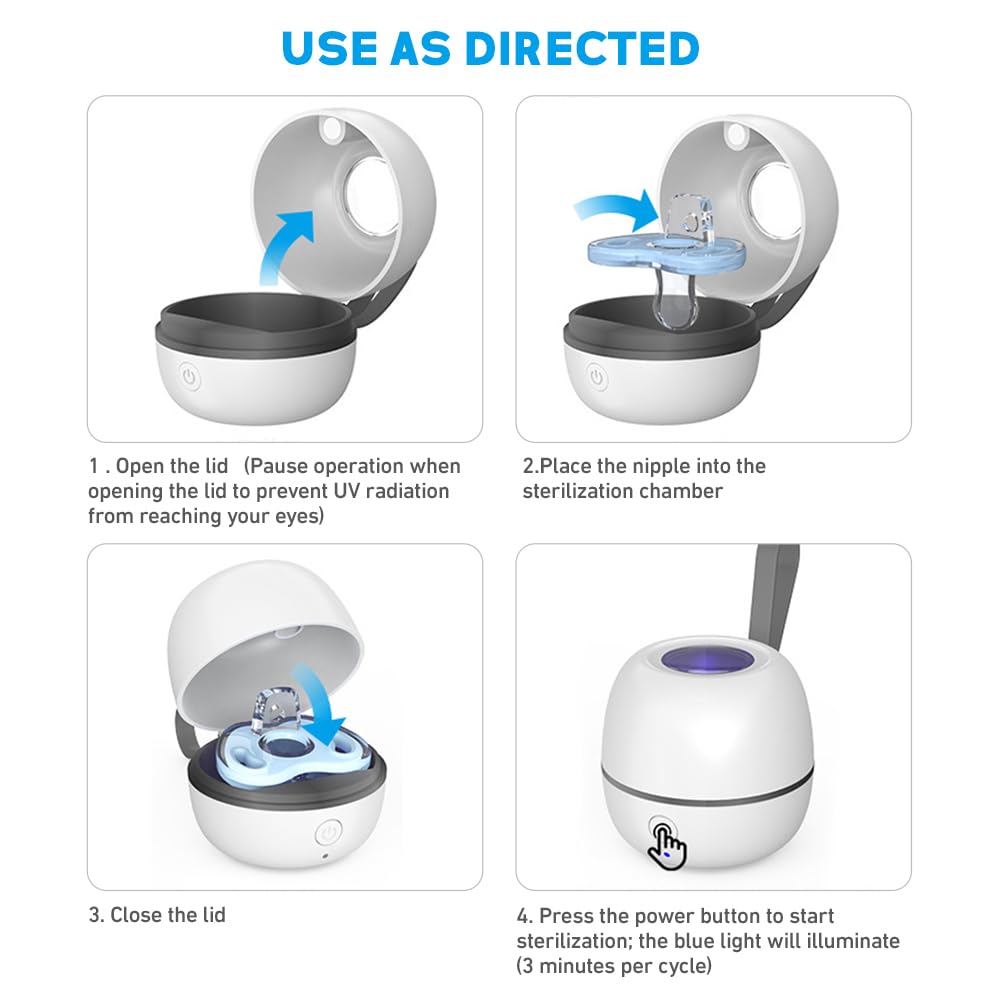 USE AS DIRECTED

1 . Open the lid (Pause operation when opening the lid to prevent UV radiation from reaching your eyes)

2.Place the nipple into the sterilization chamber

3. Close the lid

4. Press the power button to start sterilization; the blue light will illuminate (3 minutes per cycle)