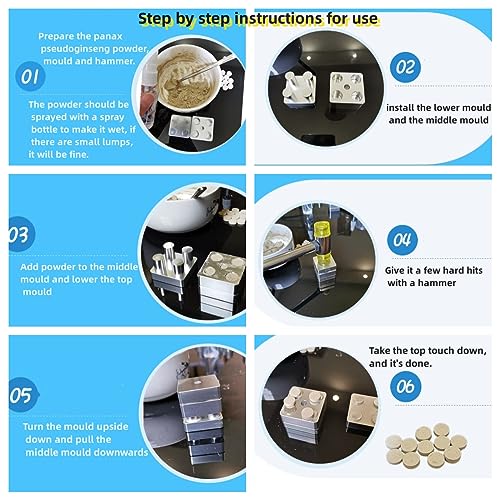 Step by step instructions for use

Prepare the panax pseudoginseng powder, mould and hammer.

01

The powder should be sprayed with a spray bottle to make it wet, if there are small lumps, it will be fine.

02

install the lower mould and the middle mould

03

Add powder to the middle mould and lower the top mould

04

Give it a few hard hits with a hammer

05

Turn the mould upside down and pull the middle mould downwards

Take the top touch down, and it's done.

06