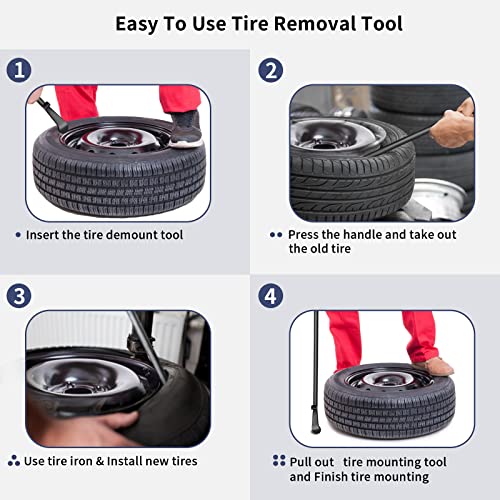 Easy To Use Tire Removal Tool

1

Insert the tire demount tool

2

Press the handle and take out the old tire

3

Use tire iron & Install new tires

4

Pull out tire mounting tool and Finish tire mounting