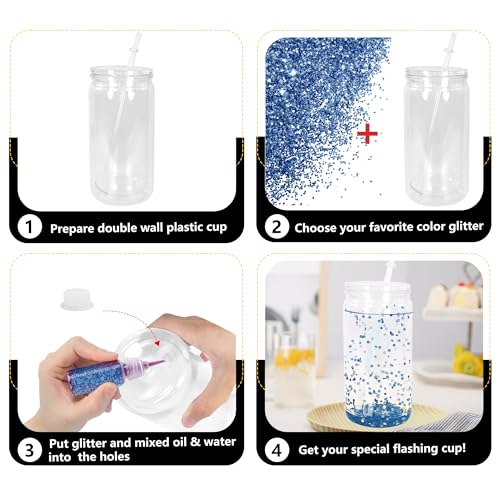 1 Prepare double wall plastic cup

2 Choose your favorite color glitter

3 Put glitter and mixed oil & water into the holes

4 Get your special flashing cup!