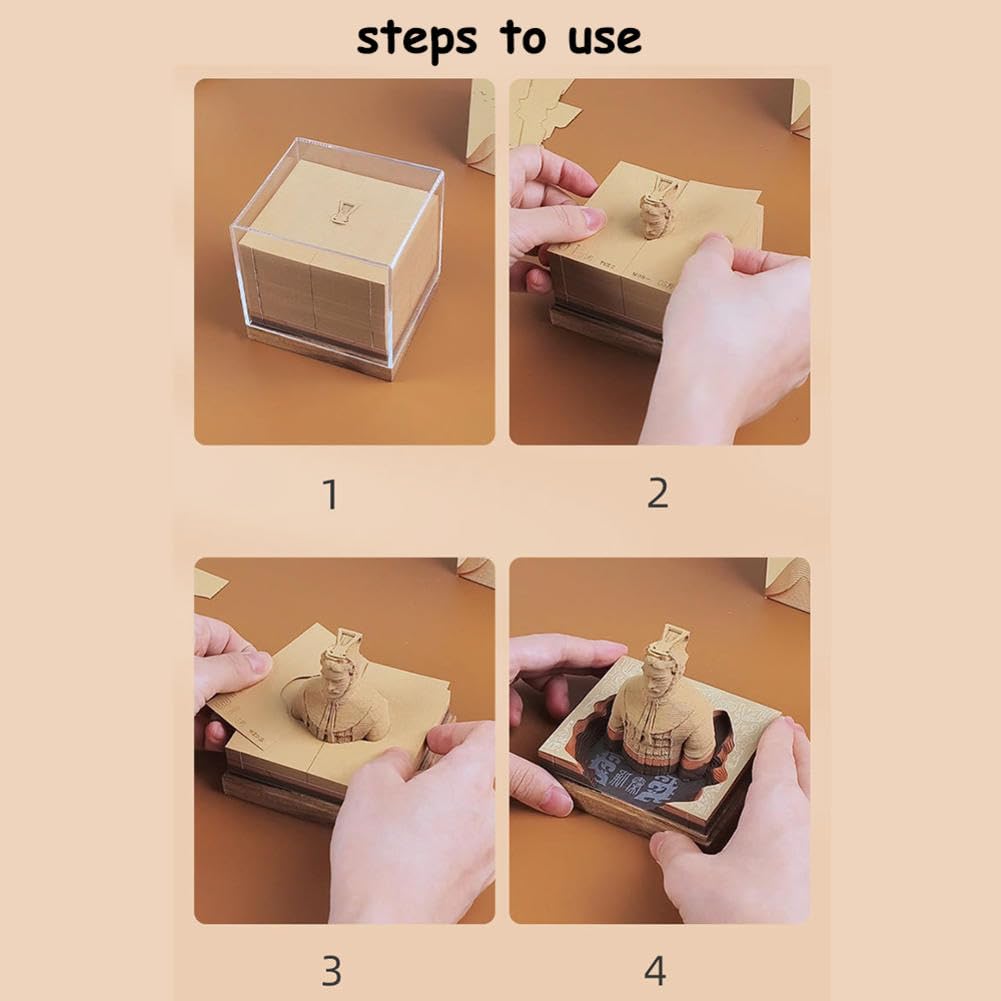 steps to use

1

2

3

4