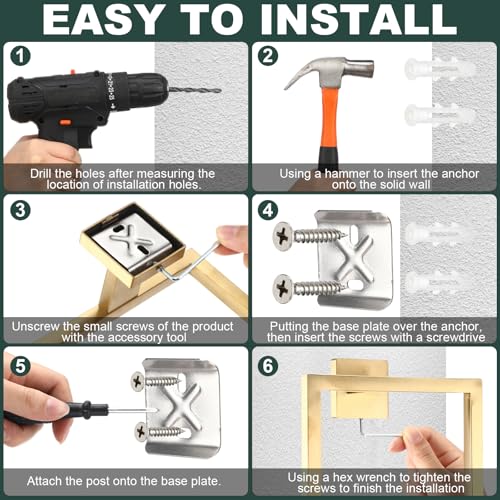 EASY TO INSTALL

1

Drill the holes after measuring the location of installation holes.

2

Using a hammer to insert the anchor onto the solid wall

3

Unscrew the small screws of the product with the accessory tool

4

Putting the base plate over the anchor, then insert the screws with a screwdrive

5

Attach the post onto the base plate.

6

Using a hex wrench to tighten the screws to finish the installation