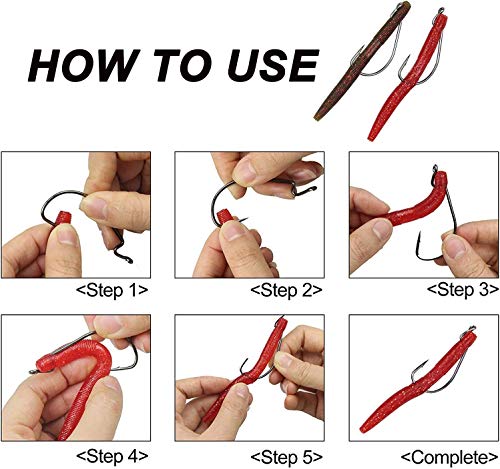 HOW TO USE

<Step 1>

<Step 2>

<Step 3>

<Step 4>

<Step 5>

<Complete>