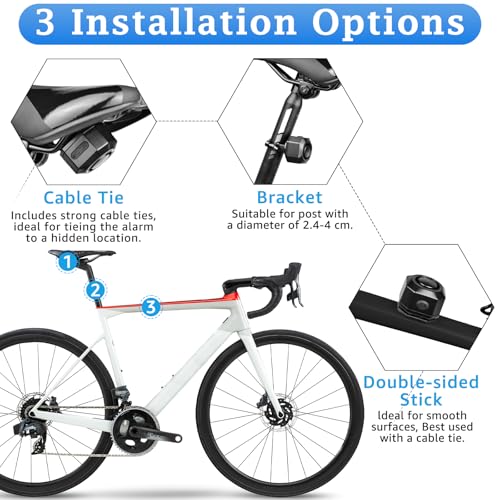 3 Installation Options

Cable Tie
Includes strong cable ties, ideal for tieing the alarm to a hidden location.

Bracket
Suitable for post with a diameter of 2.4-4 cm.

1
2
3

Double-sided Stick
Ideal for smooth surfaces, Best used with a cable tie.