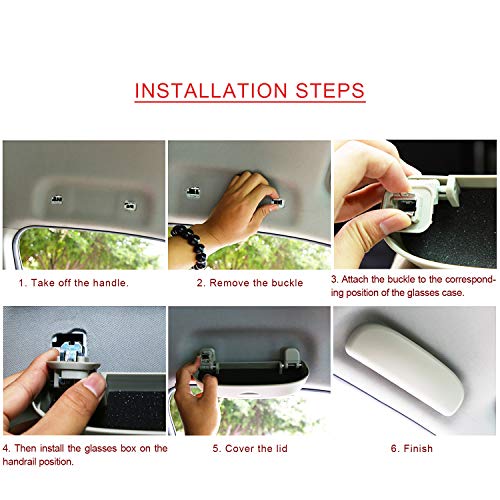 INSTALLATION STEPS

1. Take off the handle.

2. Remove the buckle

3. Attach the buckle to the corresponding position of the glasses case.

4. Then install the glasses box on the handrail position.

5. Cover the lid

6. Finish