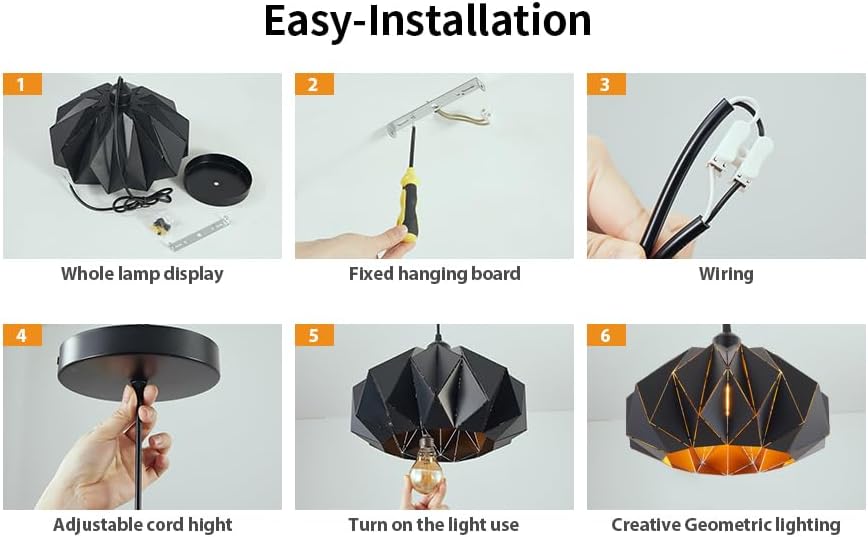 Easy-Installation

1

Whole lamp display

2

Fixed hanging board

3

Wiring

4

Adjustable cord hight

5

Turn on the light use

6

Creative Geometric lighting