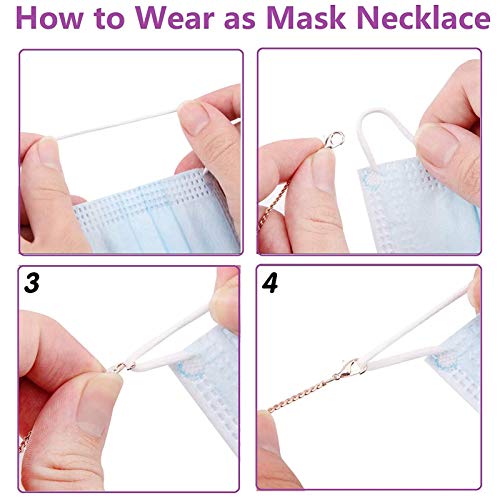 How to Wear as Mask Necklace

3

4