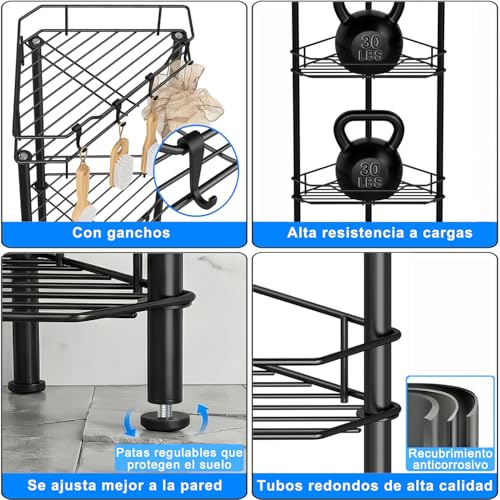 Con ganchos

30 LBS

30 LBS

Alta resistencia a cargas

Patas regulables que protegen el suelo

Se ajusta mejor a la pared

Recubrimiento anticorrosivo

Tubos redondos de alta calidad