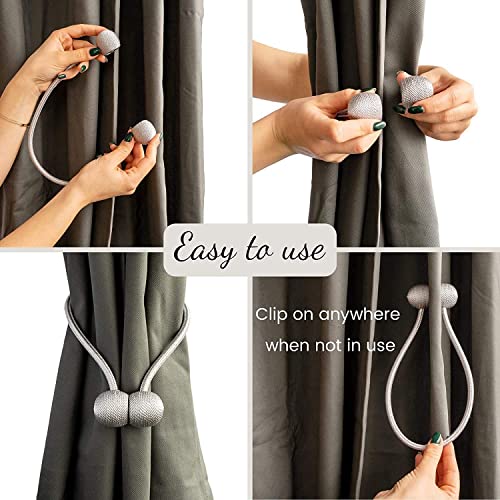 Easy to use

Clip on anywhere when not in use