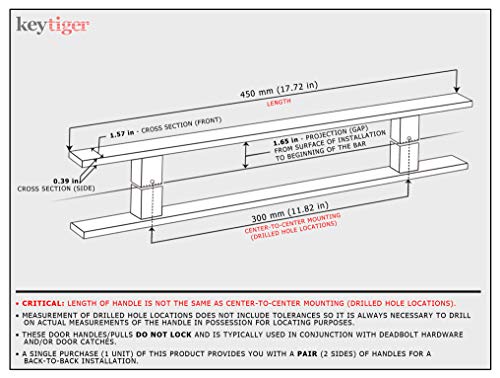 keytiger

450 mm (17.72 in)
LENGTH

1.57 in - CROSS SECTION (FRONT)

1.65 in - PROJECTION (GAP) FROM SURFACE OF INSTALLATION TO BEGINNING OF THE BAR

0.39 in CROSS SECTION (SIDE)

300 mm (11.82 in)
CENTER-TO-CENTER MOUNTING (DRILLED HOLE LOCATIONS)

• CRITICAL: LENGTH OF HANDLE IS NOT THE SAME AS CENTER-TO-CENTER MOUNTING (DRILLED HOLE LOCATIONS).

• MEASUREMENT OF DRILLED HOLE LOCATIONS DOES NOT INCLUDE TOLERANCES SO IT IS ALWAYS NECESSARY TO DRILL ON ACTUAL MEASUREMENTS OF THE HANDLE IN POSSESSION FOR LOCATING PURPOSES.

• THESE DOOR HANDLES/PULLS DO NOT LOCK AND IS TYPICALLY USED IN CONJUNCTION WITH DEADBOLT HARDWARE AND/OR DOOR CATCHES.

• A SINGLE PURCHASE (1 UNIT) OF THIS PRODUCT PROVIDES YOU WITH A PAIR (2 SIDES) OF HANDLES FOR A BACK-TO-BACK INSTALLATION.