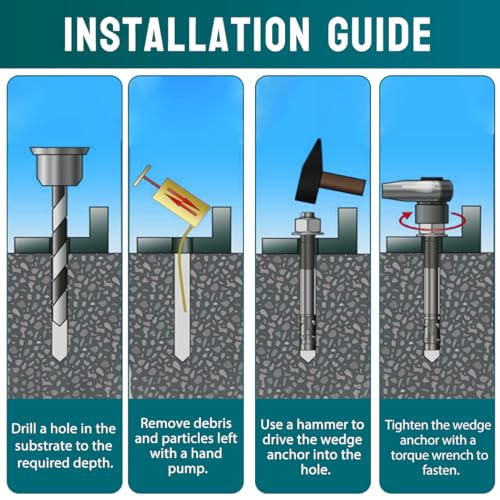 INSTALLATION GUIDE

Drill a hole in the substrate to the required depth.

Remove debris and particles left with a hand pump.

Use a hammer to drive the wedge anchor into the hole.

Tighten the wedge anchor with a torque wrench to fasten.