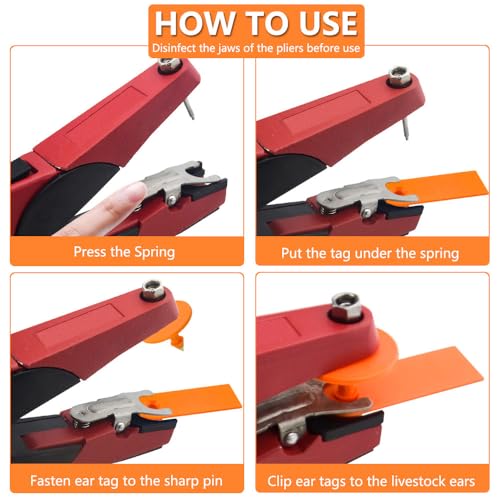 HOW TO USE

Disinfect the jaws of the pliers before use

Press the Spring

Put the tag under the spring

Fasten ear tag to the sharp pin

Clip ear tags to the livestock ears