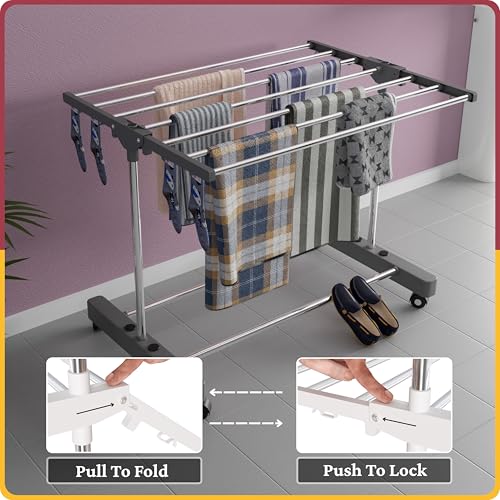 Pull To Fold

Push To Lock