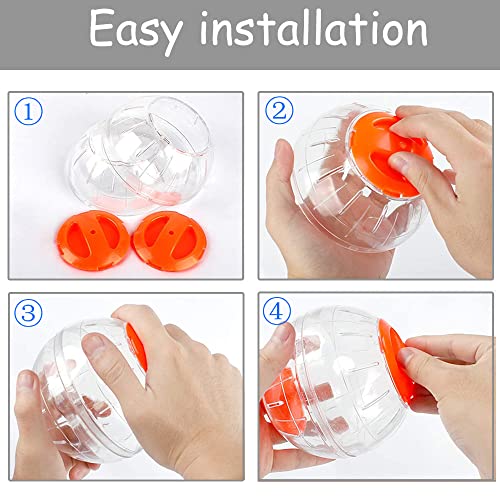 Easy installation

①

②

③

④