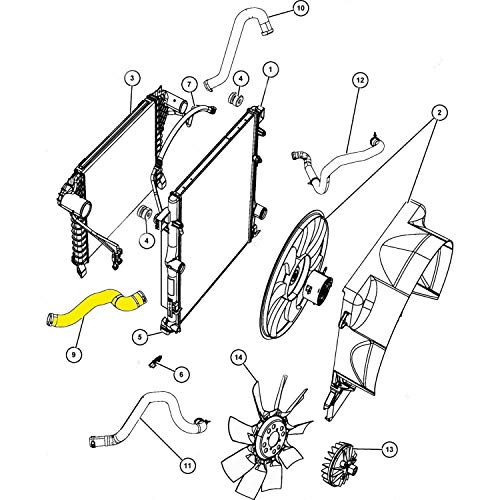 10
3
7
4
1
12
2
4
5
9
6
14
11
13