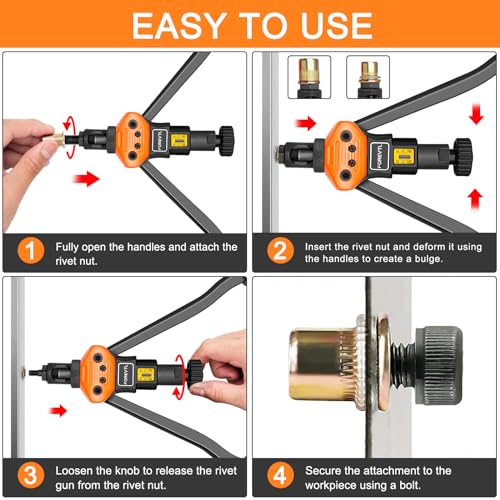 EASY TO USE

FOREVTL

1 Fully open the handles and attach the rivet nut.

FOREVTL

2 Insert the rivet nut and deform it using the handles to create a bulge.

FOREVTL

3 Loosen the knob to release the rivet gun from the rivet nut.

4 Secure the attachment to the workpiece using a bolt.