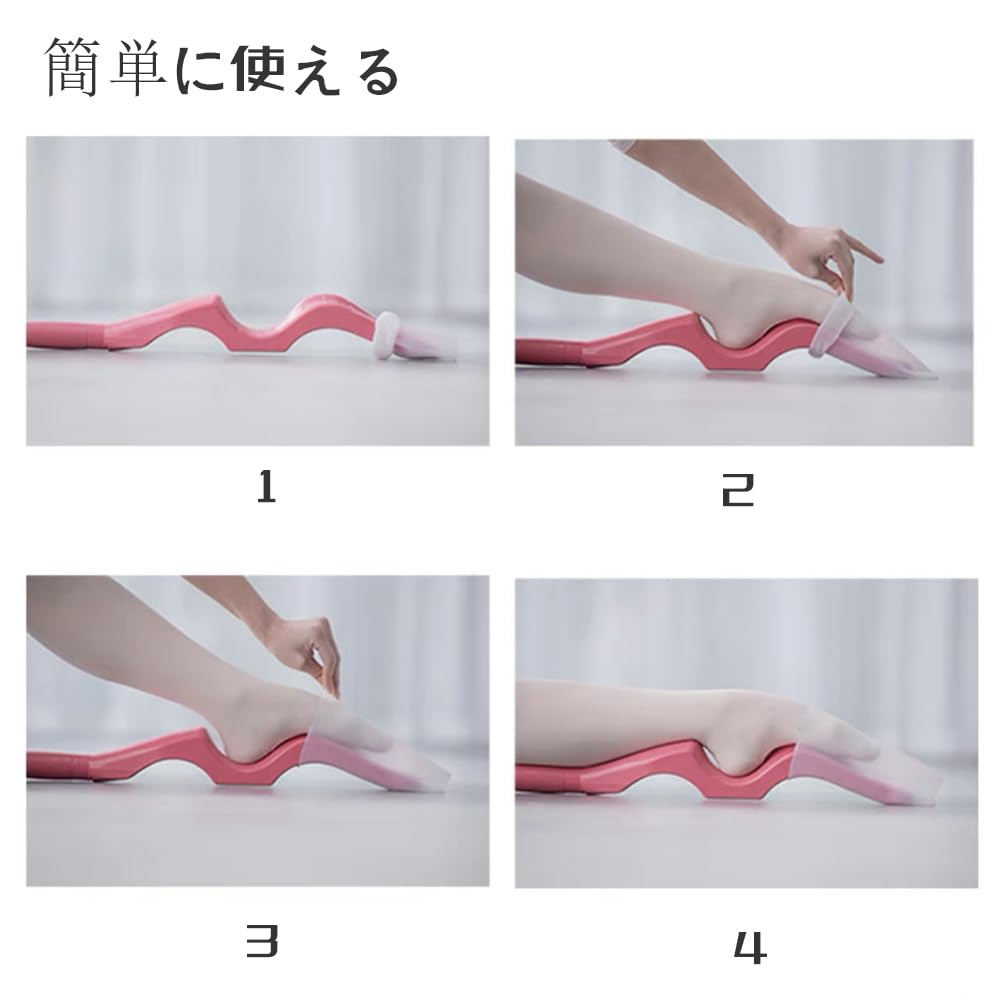 簡単に使える

1

2

3

4