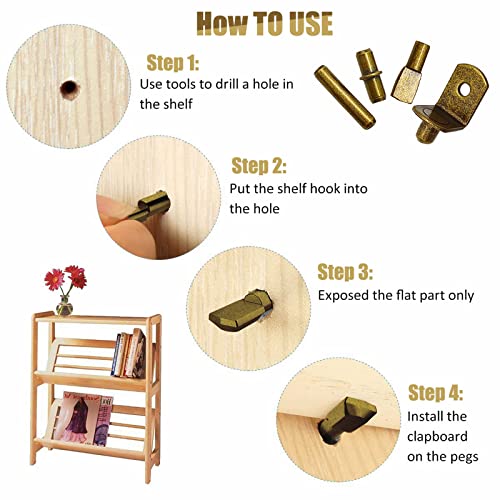 How TO USE

Step 1:
Use tools to drill a hole in the shelf

Step 2:
Put the shelf hook into the hole

Step 3:
Exposed the flat part only

Step 4:
Install the clapboard on the pegs