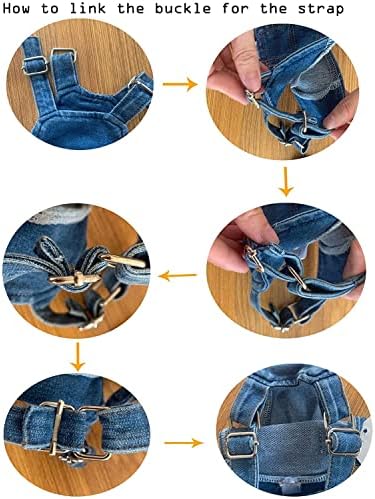 How to link the buckle for the strap