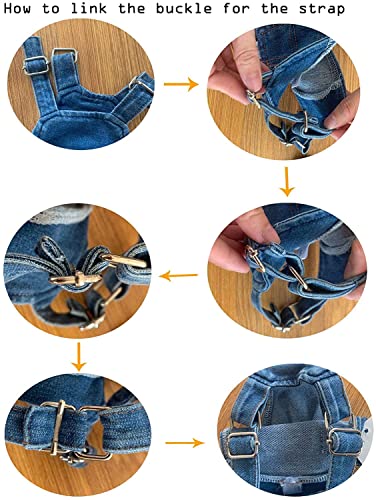 How to link the buckle for the strap