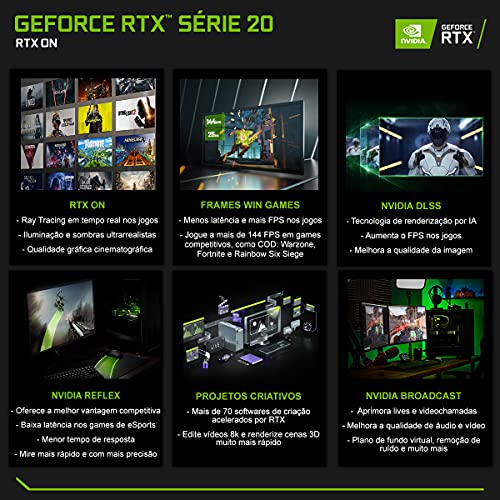 GEFORCE RTX™ SÉRIE 20
RTX ON

NVIDIA GEFORCE RTX

RTX ON
- Ray Tracing em tempo real nos jogos
- Iluminação e sombras ultrarrealistas
- Qualidade gráfica cinematográfica

FRAMES WIN GAMES
- Menos latência e mais FPS nos jogos
- Jogue a mais de 144 FPS em games competitivos, como COD: Warzone, Fortnite e Rainbow Six Siege

NVIDIA DLSS
- Tecnologia de renderização por IA
- Aumenta o FPS nos jogos
- Melhora a qualidade da imagem

NVIDIA REFLEX
- Oferece a melhor vantagem competitiva
- Baixa latência nos games de eSports
- Menor tempo de resposta
- Mire mais rápido e com mais precisão

PROJETOS CRIATIVOS
- Mais de 70 softwares de criação acelerados por RTX
- Edite vídeos 8k e renderize cenas 3D muito mais rápido

NVIDIA BROADCAST
- Aprimora lives e videochamadas
- Melhora a qualidade de áudio e vídeo
- Plano de fundo virtual, remoção de ruído e muito mais