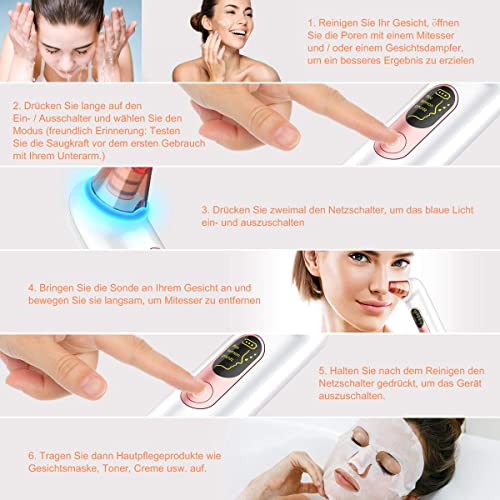 1. Reinigen Sie Ihr Gesicht, öffnen Sie die Poren mit einem Mitesser und / oder einem Gesichtsdampfer, um ein besseres Ergebnis zu erzielen

2. Drücken Sie lange auf den Ein- / Ausschalter und wählen Sie den Modus (freundlich Erinnerung: Testen Sie die Saugkraft vor dem ersten Gebrauch mit Ihrem Unterarm.)

3. Drücken Sie zweimal den Netzschalter, um das blaue Licht ein- und auszuschalten

4. Bringen Sie die Sonde an Ihrem Gesicht an und bewegen Sie sie langsam, um Mitesser zu entfernen

5. Halten Sie nach dem Reinigen den Netzschalter gedrückt, um das Gerät auszuschalten.

6. Tragen Sie dann Hautpflegeprodukte wie Gesichtsmaske, Toner, Creme usw. auf.