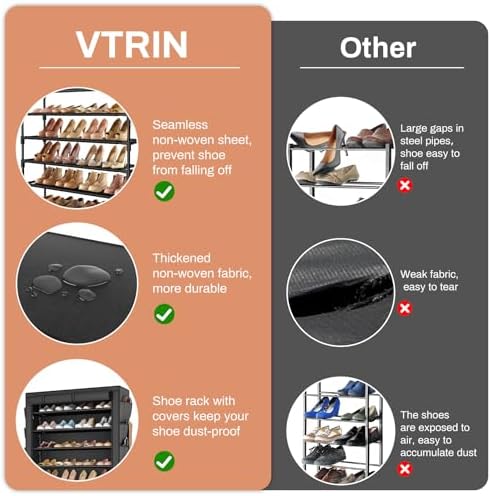 VTRIN

Seamless non-woven sheet, prevent shoe from falling off

Thickened non-woven fabric, more durable

Shoe rack with covers keep your shoe dust-proof

Other

Large gaps in steel pipes, shoe easy to fall off

Weak fabric, easy to tear

The shoes are exposed to air, easy to accumulate dust