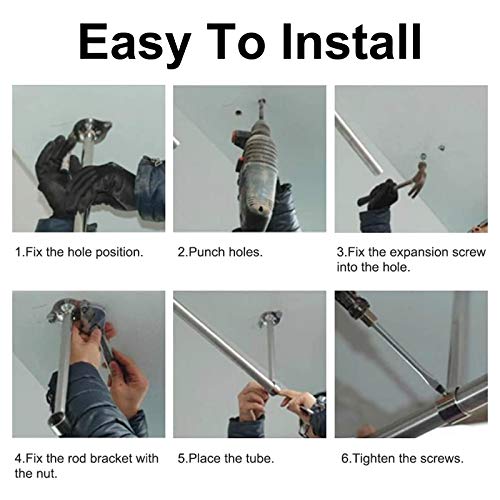 Easy To Install

1.Fix the hole position.

2.Punch holes.

3.Fix the expansion screw into the hole.

4.Fix the rod bracket with the nut.

5.Place the tube.

6.Tighten the screws.