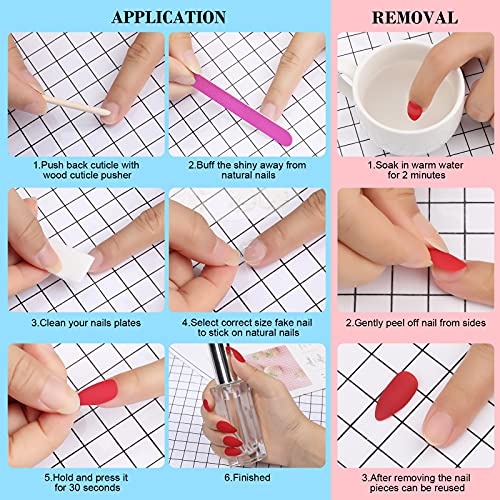 APPLICATION

1.Push back cuticle with wood cuticle pusher

2.Buff the shiny away from natural nails

3.Clean your nails plates

4.Select correct size fake nail to stick on natural nails

5.Hold and press it for 30 seconds

6.Finished

REMOVAL

1.Soak in warm water for 2 minutes

2.Gently peel off nail from sides

3.After removing the nail pieces can be reused