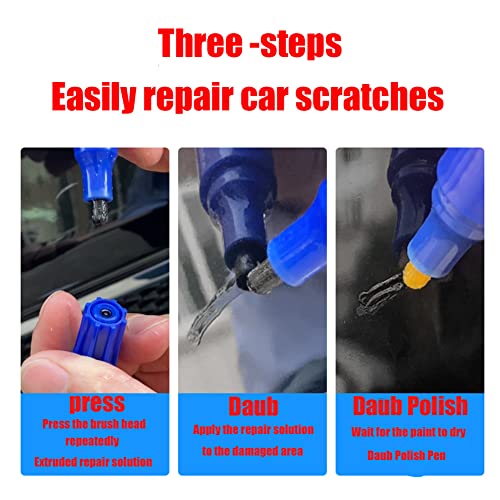 Three -steps
Easily repair car scratches

press
Press the brush head repeatedly
Extruded repair solution

Daub
Apply the repair solution to the damaged area

Daub Polish
Wait for the paint to dry
Daub Polish Pen