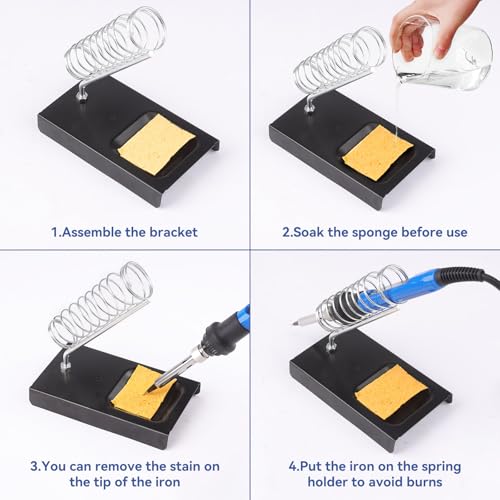 1.Assemble the bracket

2.Soak the sponge before use

3.You can remove the stain on the tip of the iron

4.Put the iron on the spring holder to avoid burns