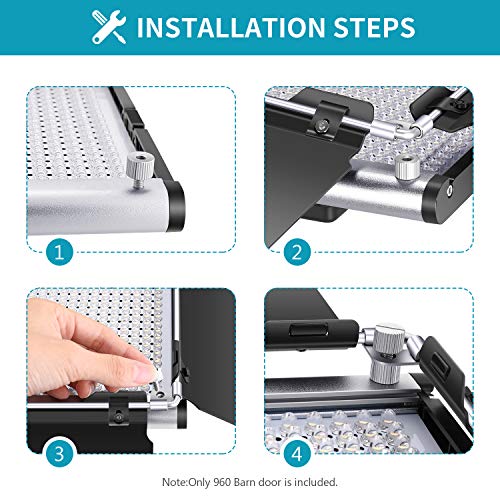 INSTALLATION STEPS

1

2

3

4

Note:Only 960 Barn door is included.