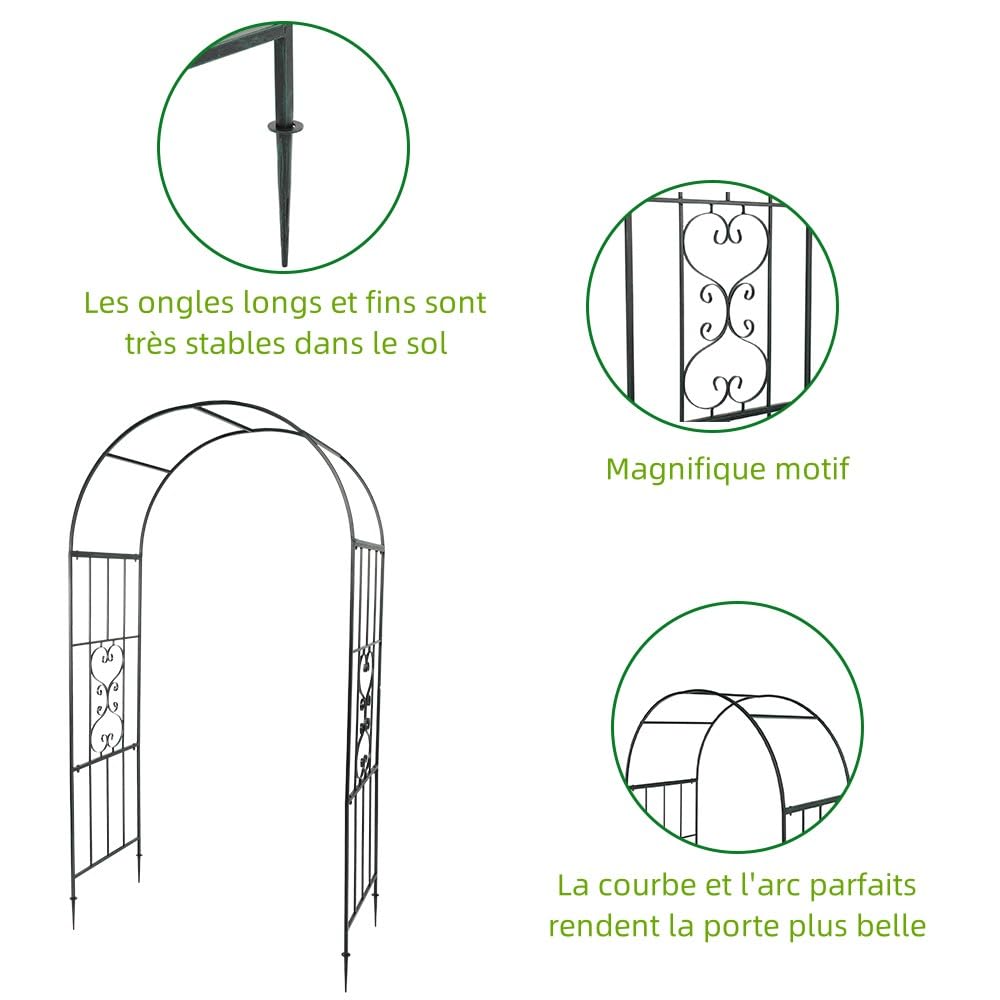 Les ongles longs et fins sont très stables dans le sol

Magnifique motif

La courbe et l'arc parfaits rendent la porte plus belle