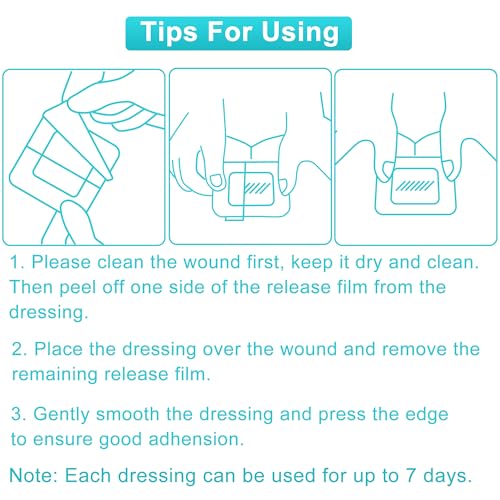 Tips For Using

1. Please clean the wound first, keep it dry and clean. Then peel off one side of the release film from the dressing.

2. Place the dressing over the wound and remove the remaining release film.

3. Gently smooth the dressing and press the edge to ensure good adhension.

Note: Each dressing can be used for up to 7 days.