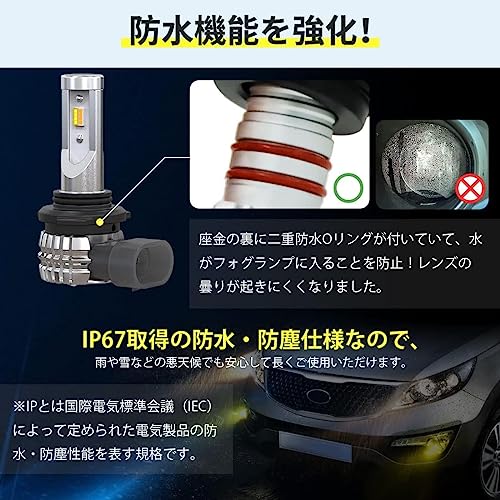 防水機能を強化！

座金の裏に二重防水Oリングが付いていて、水がフォグランプに入ることを防止！レンズの曇りが起きにくくなりました。

IP67取得の防水・防塵仕様なので、
雨や雪などの悪天候でも安心して長くご使用いただけます。

※IPとは国際電気標準会議（IEC）によって定められた電気製品の防水・防塵性能を表す規格です。