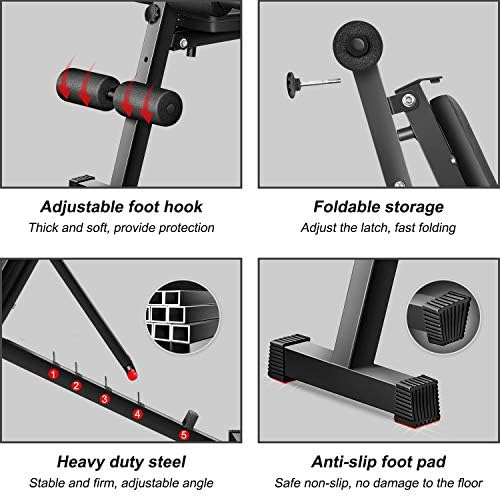 Adjustable foot hook
Thick and soft, provide protection

Foldable storage
Adjust the latch, fast folding

1
2
3
4
5

Heavy duty steel
Stable and firm, adjustable angle

Anti-slip foot pad
Safe non-slip, no damage to the floor