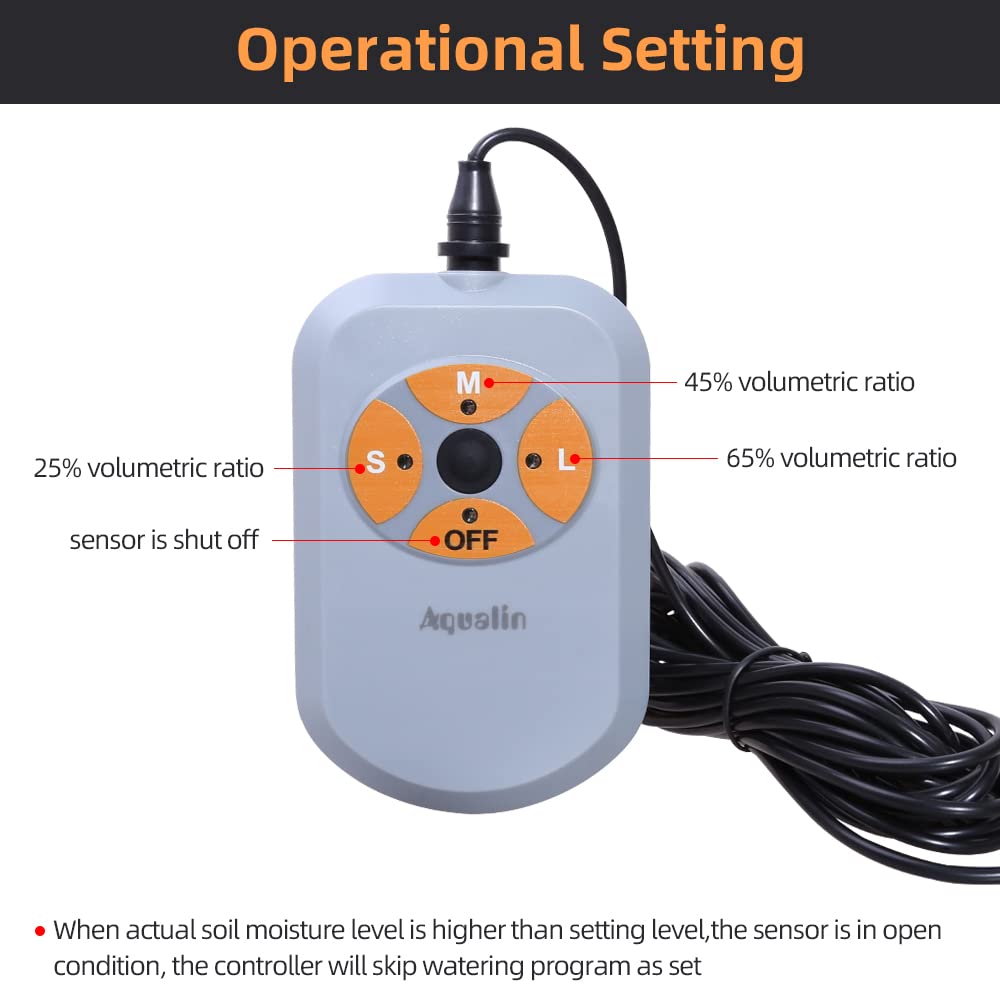 Operational Setting

M

45% volumetric ratio

25% volumetric ratio

S

L

65% volumetric ratio

sensor is shut off

OFF

Aqualin

• When actual soil moisture level is higher than setting level,the sensor is in open condition, the controller will skip watering program as set