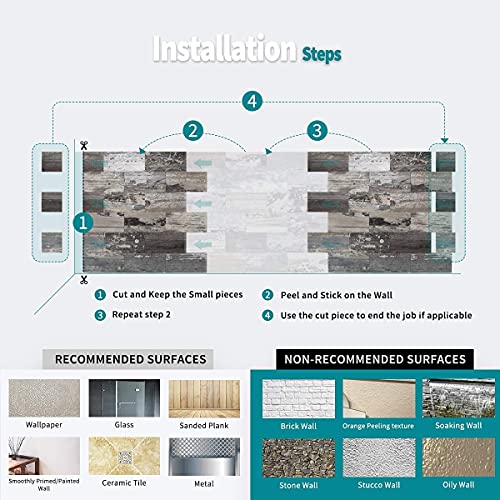 Installation Steps

4

2

3

1

1 Cut and Keep the Small pieces
2 Peel and Stick on the Wall
3 Repeat step 2
4 Use the cut piece to end the job if applicable

RECOMMENDED SURFACES

Wallpaper
Glass
Sanded Plank
Smoothly Primed/Painted Wall
Ceramic Tile
Metal

NON-RECOMMENDED SURFACES

Brick Wall
Orange Peeling texture
Soaking Wall
Stone Wall
Stucco Wall
Oily Wall