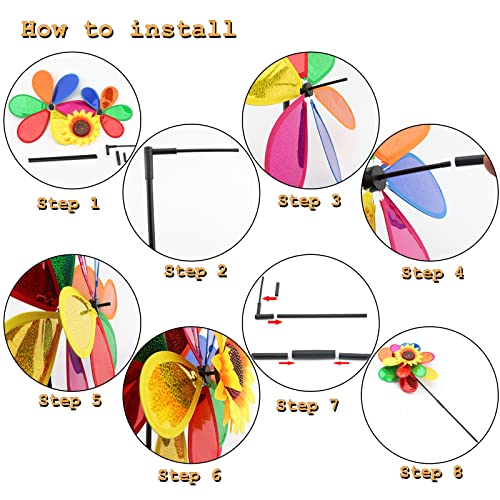 How to install

Step 1

Step 2

Step 3

Step 4

Step 5

Step 6

Step 7

Step 8