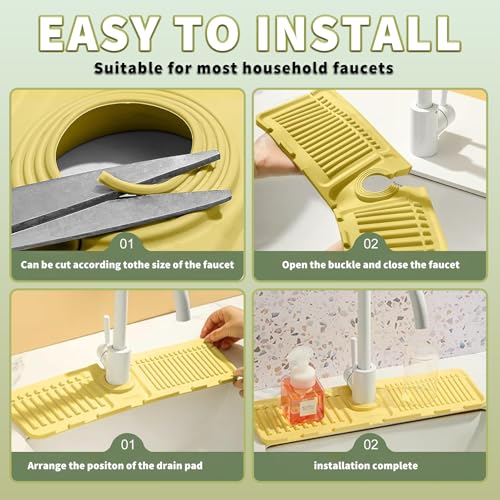 EASY TO INSTALL

Suitable for most household faucets

01

Can be cut according tothe size of the faucet

02

Open the buckle and close the faucet

01

Arrange the positon of the drain pad

02

installation complete