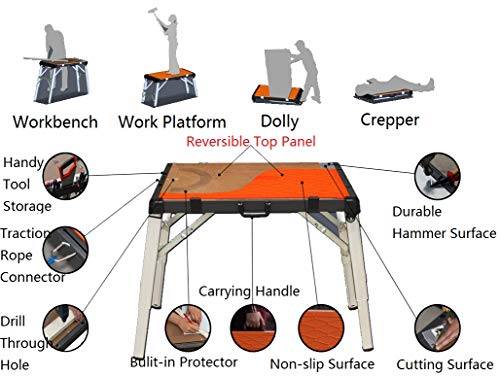 Workbench
Work Platform
Dolly
Crepper

Reversible Top Panel

Handy Tool Storage

Traction Rope Connector

Drill Through Hole

Durable Hammer Surface

Carrying Handle

Bulit-in Protector

Non-slip Surface

Cutting Surface