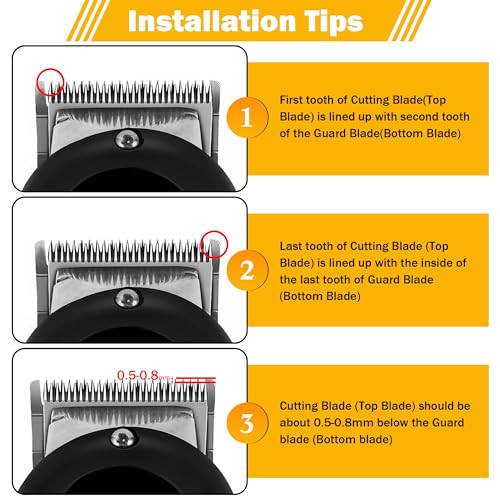 Installation Tips

1

First tooth of Cutting Blade(Top Blade) is lined up with second tooth of the Guard Blade(Bottom Blade)

2

Last tooth of Cutting Blade (Top Blade) is lined up with the inside of the last tooth of Guard Blade (Bottom Blade)

0.5-0.8mm

3

Cutting Blade (Top Blade) should be about 0.5-0.8mm below the Guard blade (Bottom blade)