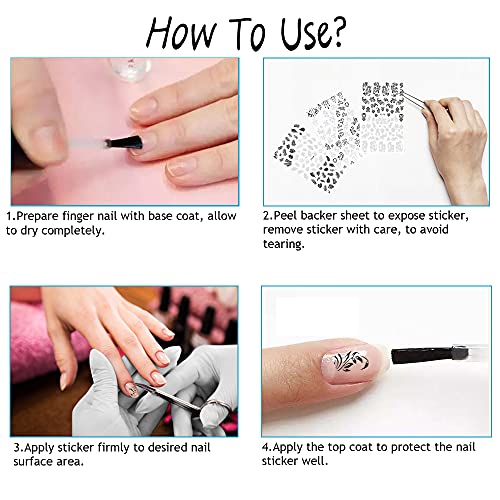 How To Use?

1.Prepare finger nail with base coat, allow to dry completely.

2.Peel backer sheet to expose sticker, remove sticker with care, to avoid tearing.

3.Apply sticker firmly to desired nail surface area.

4.Apply the top coat to protect the nail sticker well.