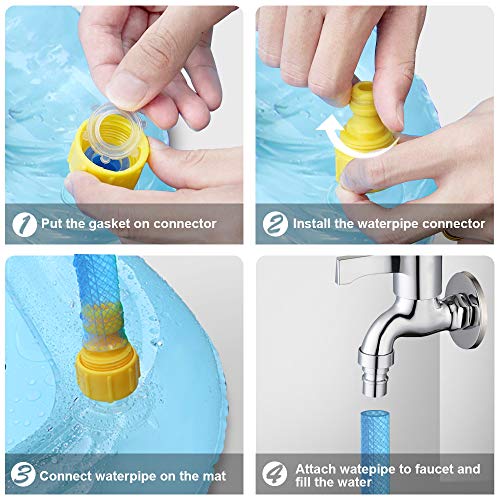 1 Put the gasket on connector

2 Install the waterpipe connector

3 Connect waterpipe on the mat

4 Attach watepipe to faucet and fill the water