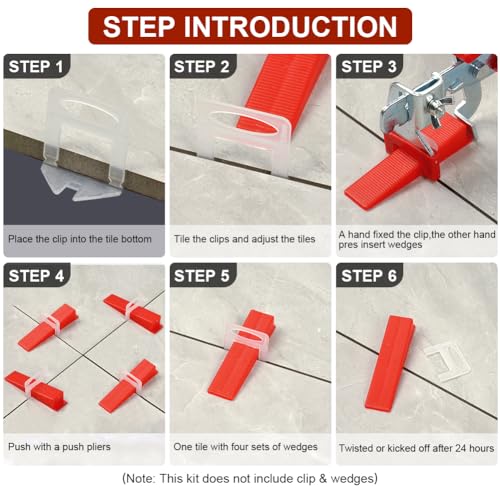 STEP INTRODUCTION

STEP 1

Place the clip into the tile bottom

STEP 2

Tile the clips and adjust the tiles

STEP 3

A hand fixed the clip,the other hand pres insert wedges

STEP 4

Push with a push pliers

STEP 5

One tile with four sets of wedges

STEP 6

Twisted or kicked off after 24 hours

(Note: This kit does not include clip & wedges)