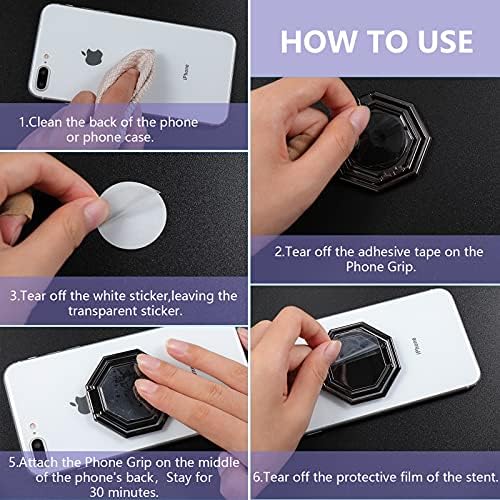 HOW TO USE

iPhone

1.Clean the back of the phone or phone case.

2.Tear off the adhesive tape on the Phone Grip.

3.Tear off the white sticker,leaving the transparent sticker.

iPhone

5.Attach the Phone Grip on the middle of the phone's back, Stay for 30 minutes.

6.Tear off the protective film of the stent.