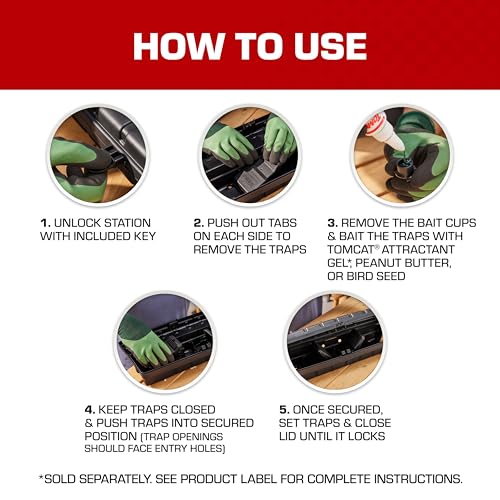 HOW TO USE

1. UNLOCK STATION WITH INCLUDED KEY

2. PUSH OUT TABS ON EACH SIDE TO REMOVE THE TRAPS

3. REMOVE THE BAIT CUPS & BAIT THE TRAPS WITH TOMCAT® ATTRACTANT GEL*, PEANUT BUTTER, OR BIRD SEED

4. KEEP TRAPS CLOSED & PUSH TRAPS INTO SECURED POSITION (TRAP OPENINGS SHOULD FACE ENTRY HOLES)

5. ONCE SECURED, SET TRAPS & CLOSE LID UNTIL IT LOCKS

*SOLD SEPARATELY. SEE PRODUCT LABEL FOR COMPLETE INSTRUCTIONS.