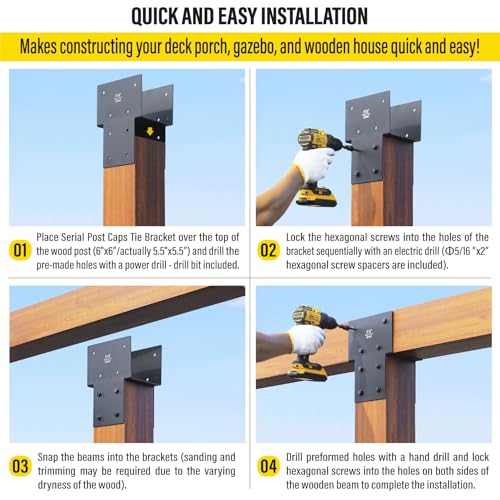 QUICK AND EASY INSTALLATION

Makes constructing your deck porch, gazebo, and wooden house quick and easy!

01 Place Serial Post Caps Tie Bracket over the top of the wood post (6"x6"/actually 5.5"x5.5") and drill the pre-made holes with a power drill - drill bit included.

02 Lock the hexagonal screws into the holes of the bracket sequentially with an electric drill (Φ5/16 "x2" hexagonal screw spacers are included).

03 Snap the beams into the brackets (sanding and trimming may be required due to the varying dryness of the wood).

04 Drill preformed holes with a hand drill and lock hexagonal screws into the holes on both sides of the wooden beam to complete the installation.