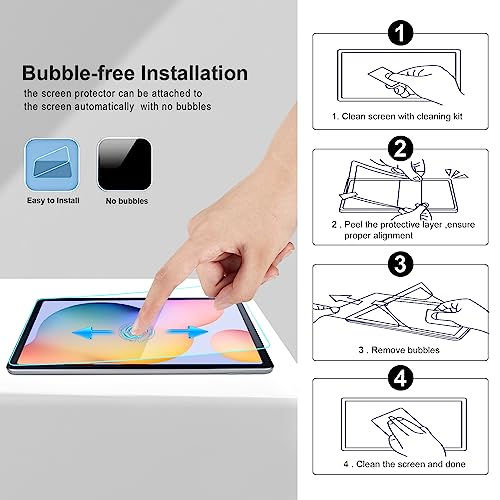 Bubble-free Installation

the screen protector can be attached to the screen automatically with no bubbles

Easy to Install

No bubbles

1

1. Clean screen with cleaning kit

2

2 . Peel the protective layer ,ensure proper alignment

3

3 . Remove bubbles

4

4 . Clean the screen and done