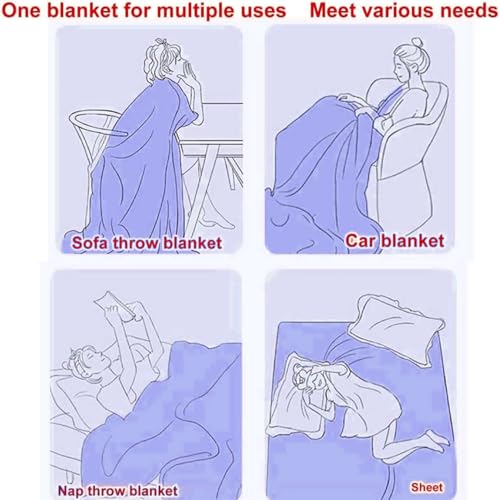 One blanket for multiple uses   Meet various needs

Sofa throw blanket

Car blanket

Nap throw blanket

Sheet